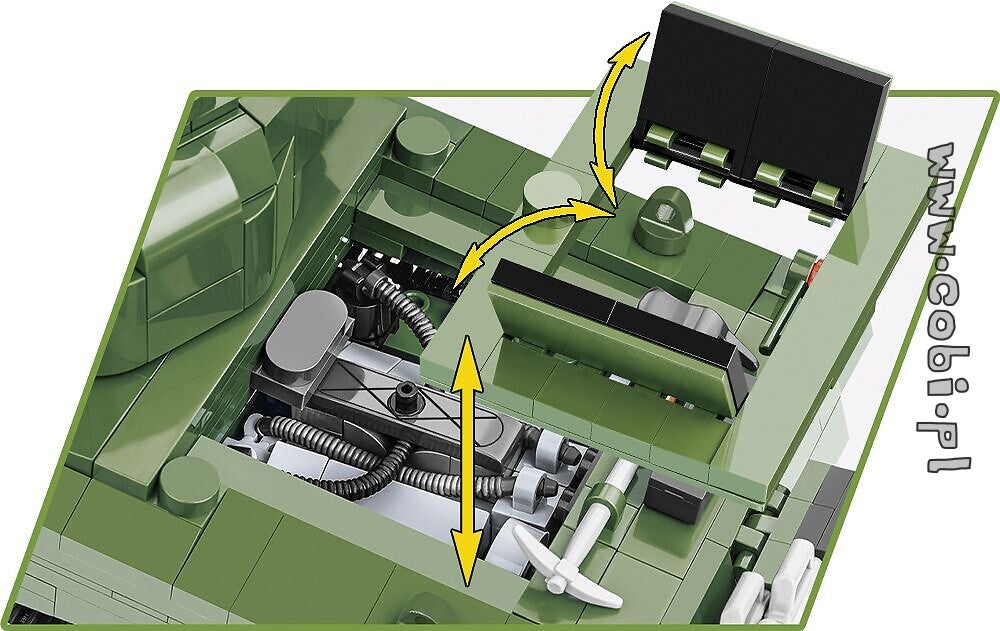 www.cobi.pl