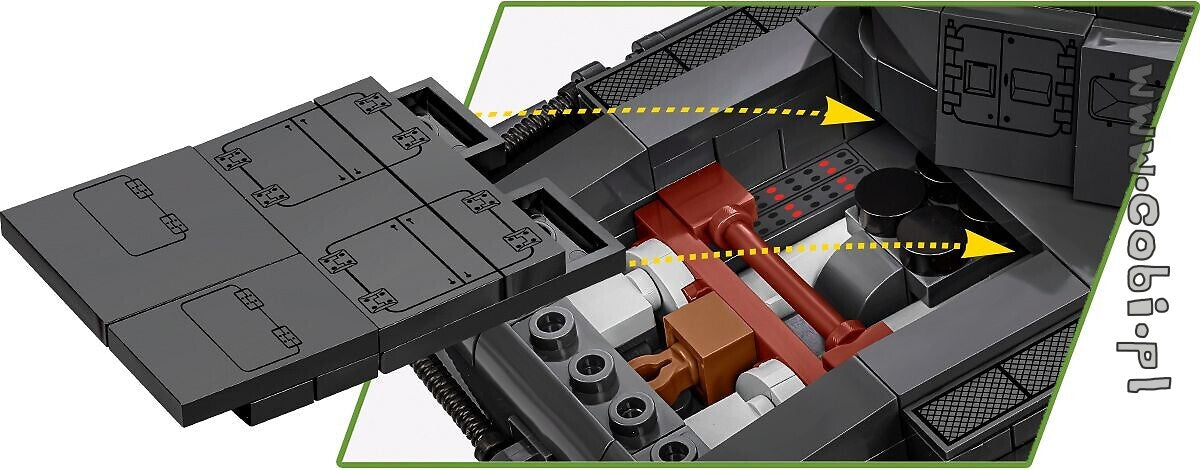 www.cobi.pl