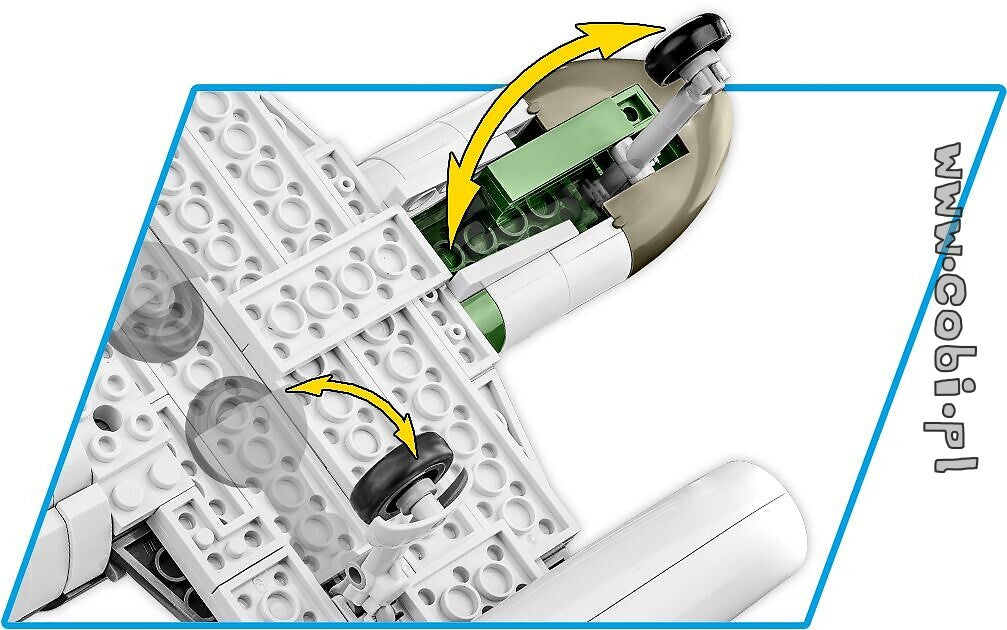 www.cobi.pl