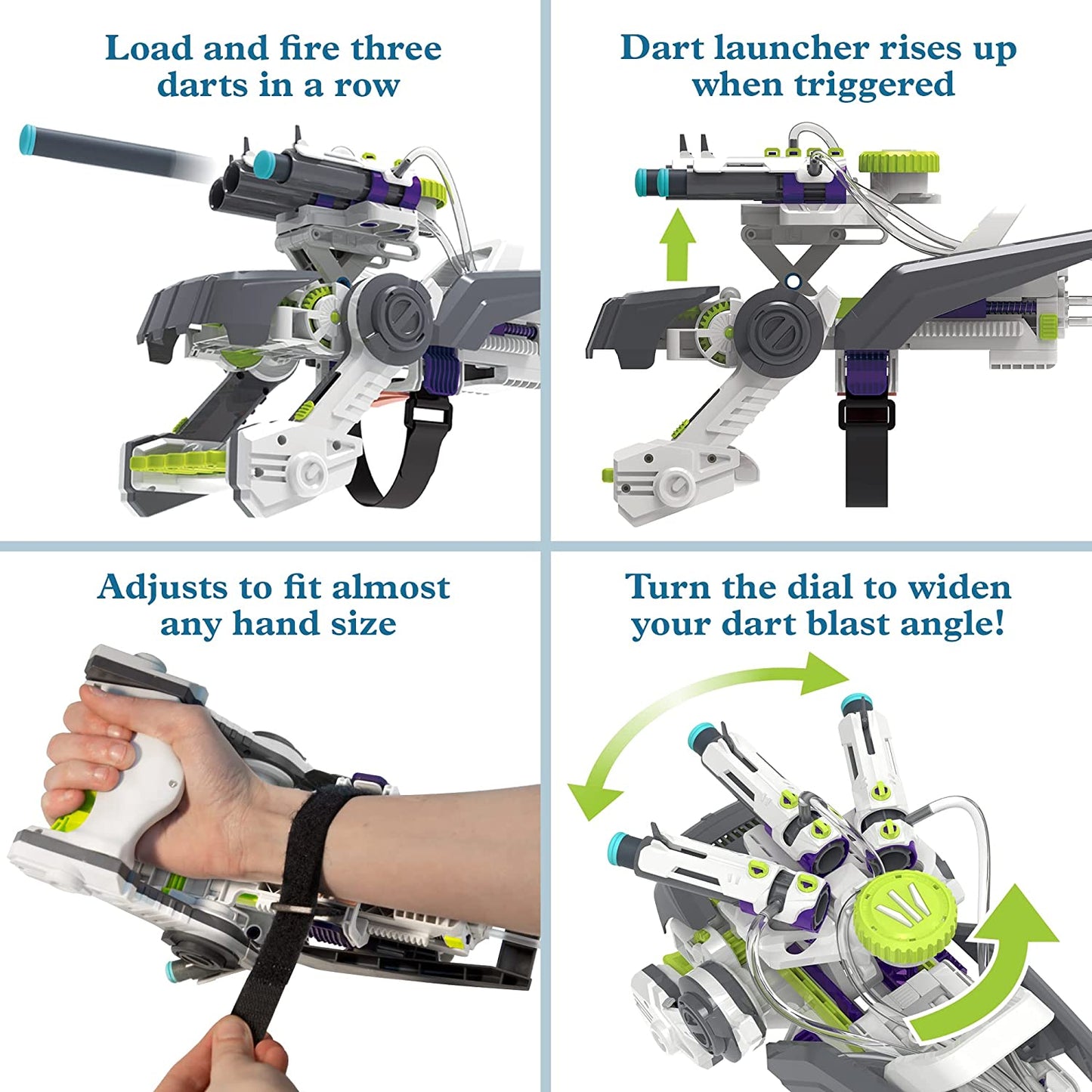 Load and fire three darts in a row

Dart launcher rises up when triggered

Adjusts to fit almost any hand size

Turn the dial to widen your dart blast angle!